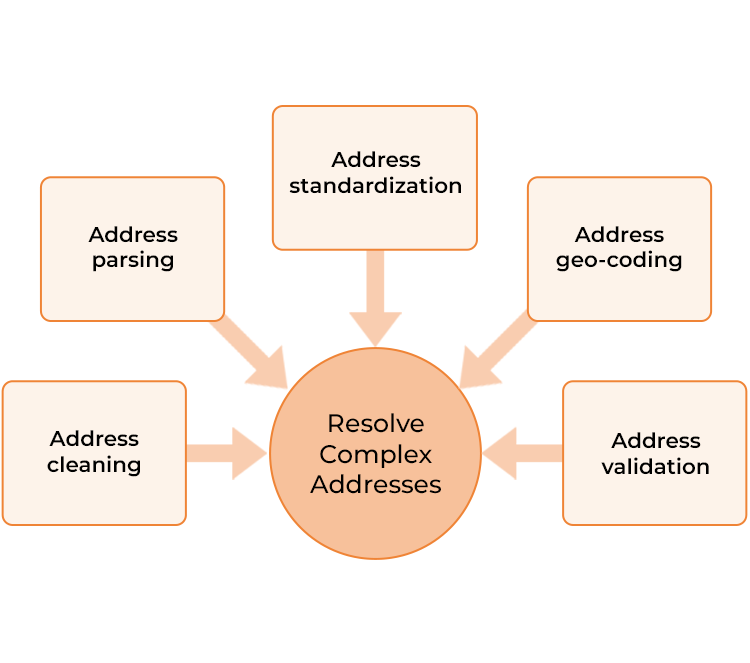 Address standardization

Address parsing

Address geo-coding

Address cleaning

Resolve Complex Addresses

Address validation